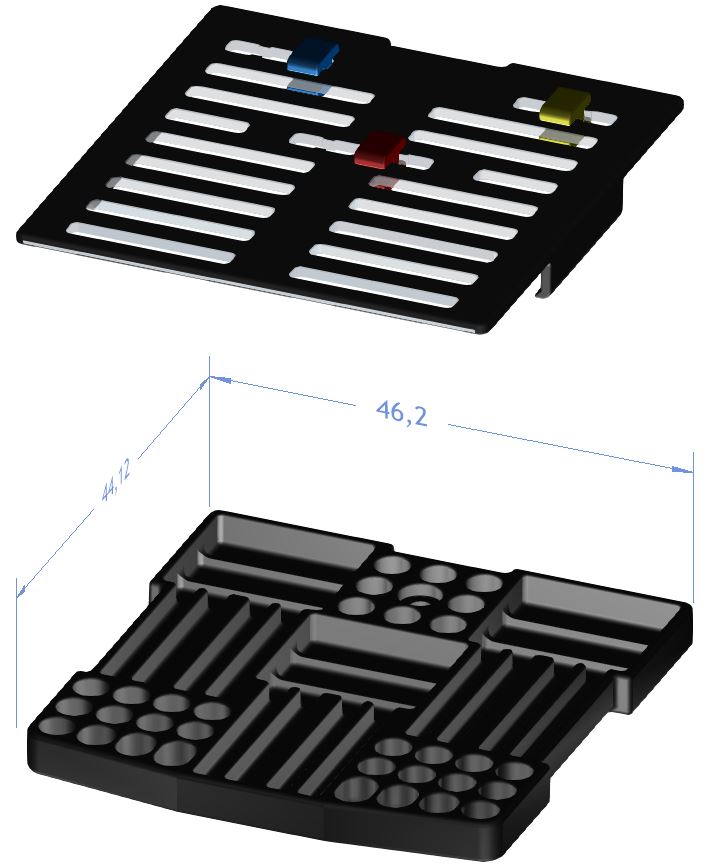 46,2

44,12